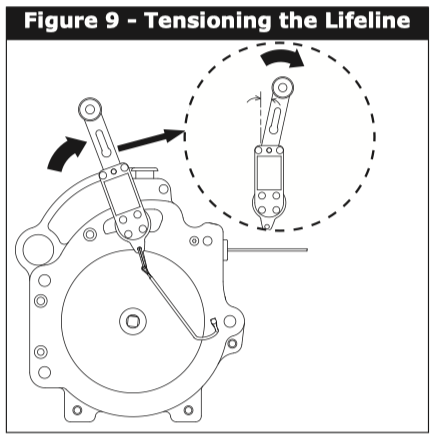 Figure 9 - Tensioning the Lifeline