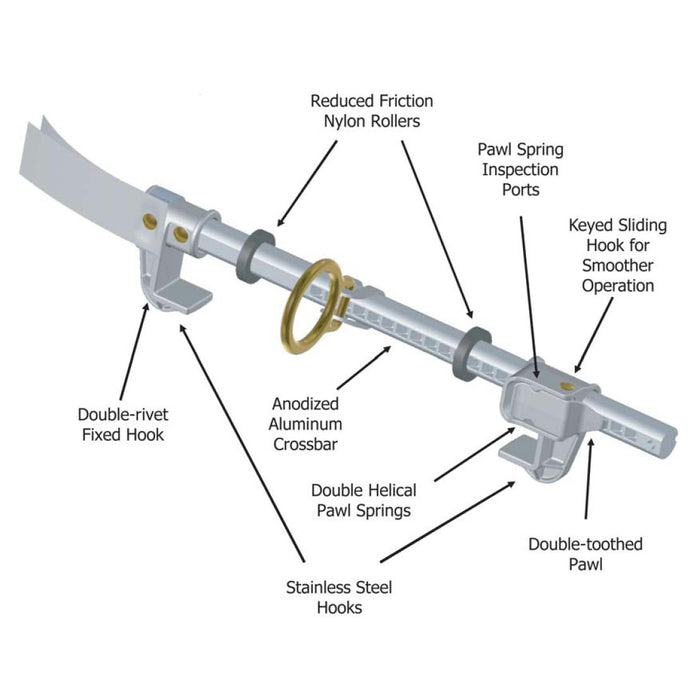 Reduced Friction Nylon Rollers

Pawl Spring Inspection Ports

Keyed Sliding Hook for Smoother Operation

Double-rivet Fixed Hook

Anodized Aluminum Crossbar

Double Helical Pawl Springs

Double-toothed Pawl

Stainless Steel Hooks